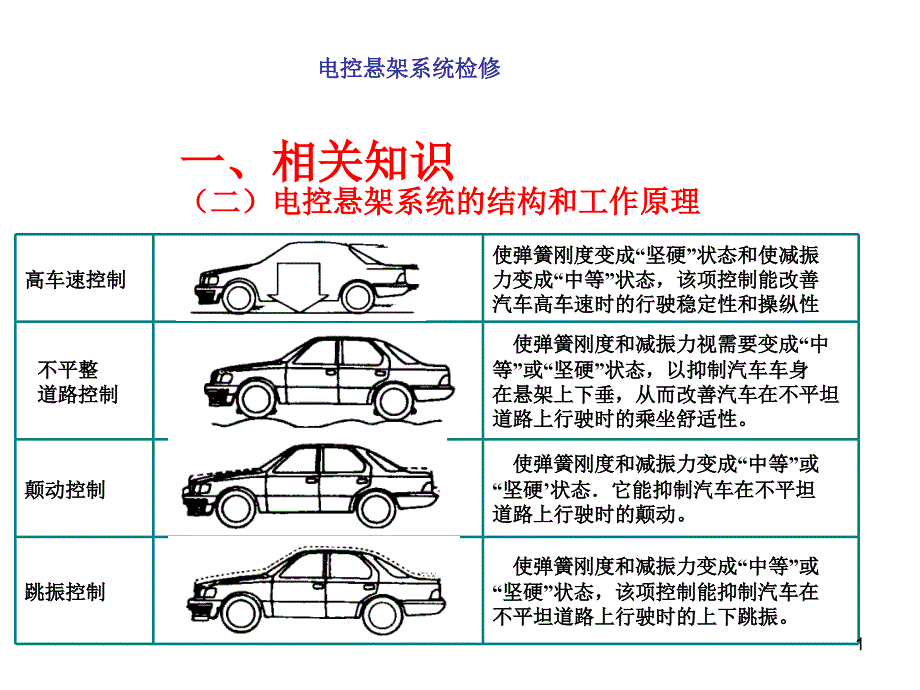 电控悬架系统检修

一、相关知识

（二）电控悬架系统的结构和工作原理

| 高车速控制 |  | 使弹簧刚度变成“坚硬”状态和使减振力变成“中等”状态，该项控制能改善汽车高车速时的行驶稳定性和操纵性 |
|---|---|---|
| 不平整道路控制 |  | 使弹簧刚度和减振力视需要变成“中等”或“坚硬”状态，以抑制汽车车身在悬架上下垂，从而改善汽车在不平坦道路上行驶时的乘坐舒适性。 |
| 颠动控制 |  | 使弹簧刚度和减振力变成“中等”或“坚硬’状态．它能抑制汽车在不平坦道路上行驶时的颠动。 |
| 跳振控制 |  | 使弹簧刚度和减振力变成“中等”或“坚硬”状态，该项控制能抑制汽车在不平坦道路上行驶时的上下跳振。 |

1