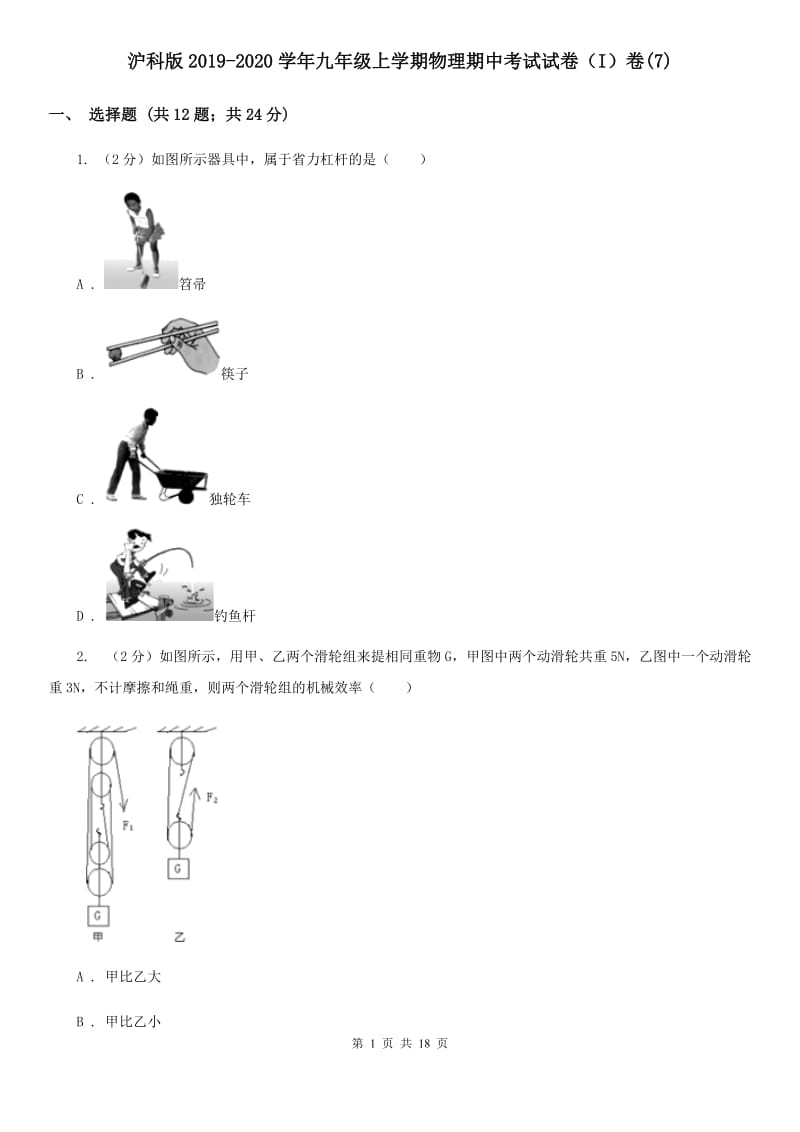 沪科版2019-2020学年九年级上学期物理期中考试试卷（I）卷(7)

一、 选择题 (共12题；共24分)

1. （2分）如图所示器具中，属于省力杠杆的是（　　）

A . 笤帚

B . 筷子

C . 独轮车

D . 钓鱼杆

2. （2分）如图所示，用甲、乙两个滑轮组来提相同重物G，甲图中两个动滑轮共重5N，乙图中一个动滑轮重3N，不计摩擦和绳重，则两个滑轮组的机械效率（　　）

$F_1$

$F_2$

G

G

甲

乙

A . 甲比乙大

B . 甲比乙小

第 1 页 共 18 页